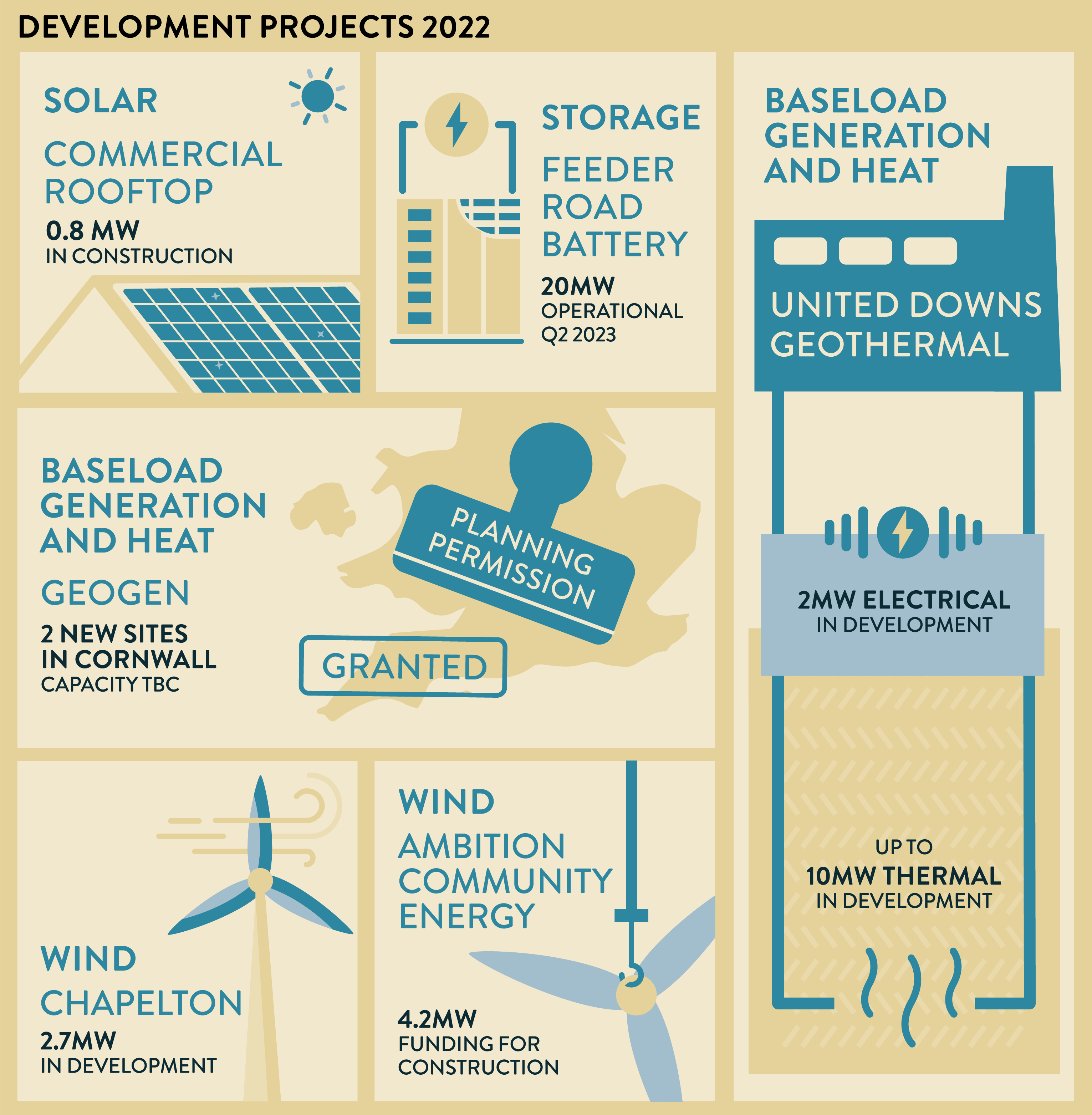 DEVELOPMENT PROJECTS 2022

SOLAR

COMMERCIAL ROOFTOP

0.8 MW
IN CONSTRUCTION

STORAGE

FEEDER ROAD BATTERY

20MW
OPERATIONAL Q2 2023

BASELOAD GENERATION AND HEAT

UNITED DOWNS GEOTHERMAL

2MW ELECTRICAL
IN DEVELOPMENT

UP TO
10MW THERMAL
IN DEVELOPMENT

BASELOAD GENERATION AND HEAT

GEOGEN

2 NEW SITES IN CORNWALL
CAPACITY TBC

PLANNING PERMISSION

GRANTED

WIND

CHAPELTON

2.7MW
IN DEVELOPMENT

WIND

AMBITION COMMUNITY ENERGY

4.2MW
FUNDING FOR CONSTRUCTION